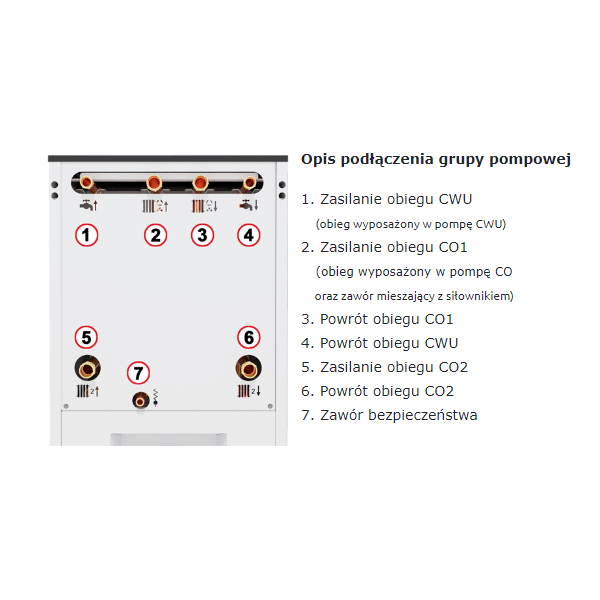 1
2
3
4
5
6
7
2
2

Opis podłączenia grupy pompowej

1. Zasilanie obiegu CWU
(obieg wyposażony w pompę CWU)
2. Zasilanie obiegu CO1
(obieg wyposażony w pompę CO oraz zawór mieszający z siłownikiem)
3. Powrót obiegu CO1
4. Powrót obiegu CWU
5. Zasilanie obiegu CO2
6. Powrót obiegu CO2
7. Zawór bezpieczeństwa