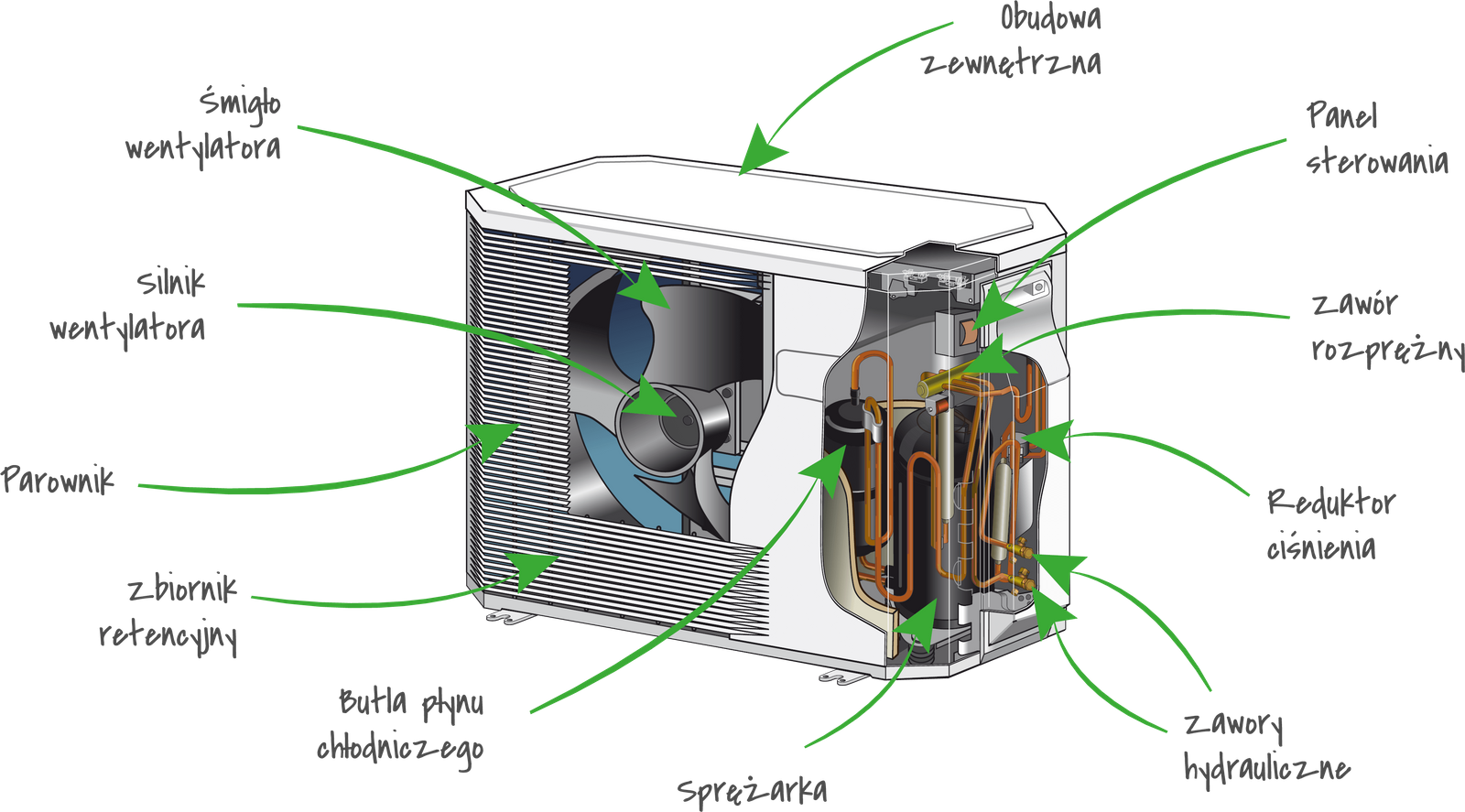 Obudowa zewnętrzna

Śmigło wentylatora

Panel sterowania

Silnik wentylatora

Zawór rozprężny

Parownik

Reduktor ciśnienia

Zbiornik retencyjny

Butla płynu chłodniczego

Sprężarka

Zawory hydrauliczne