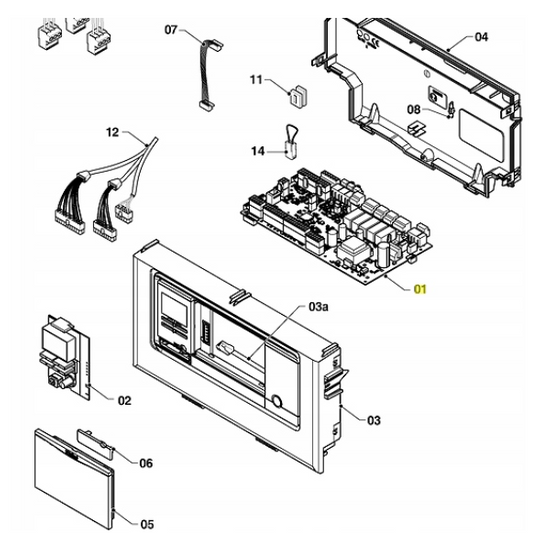 07
04
11
08
12
14
01
03a
02
03
06
05